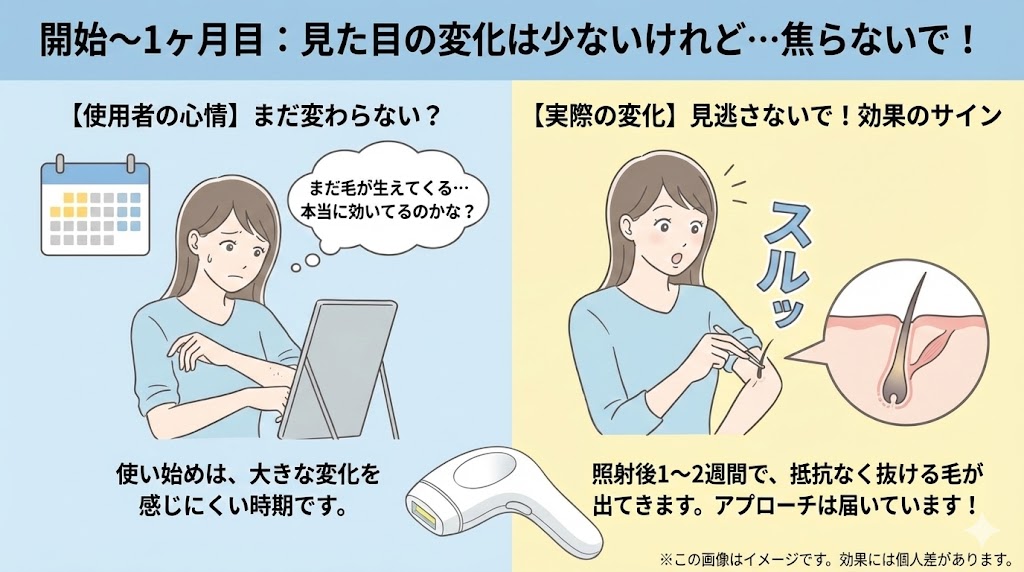 開始〜1ヶ月目：見た目の変化は少ないけれど…焦らないで！

【使用者の心情】まだ変わらない？

まだ毛が生えてくる…
本当に効いてるのかな？

使い始めは、大きな変化を感じにくい時期です。

【実際の変化】見逃さないで！効果のサイン

スルッ

照射後1〜2週間で、抵抗なく抜ける毛が出てきます。アプローチは届いています！

※この画像はイメージです。効果には個人差があります。