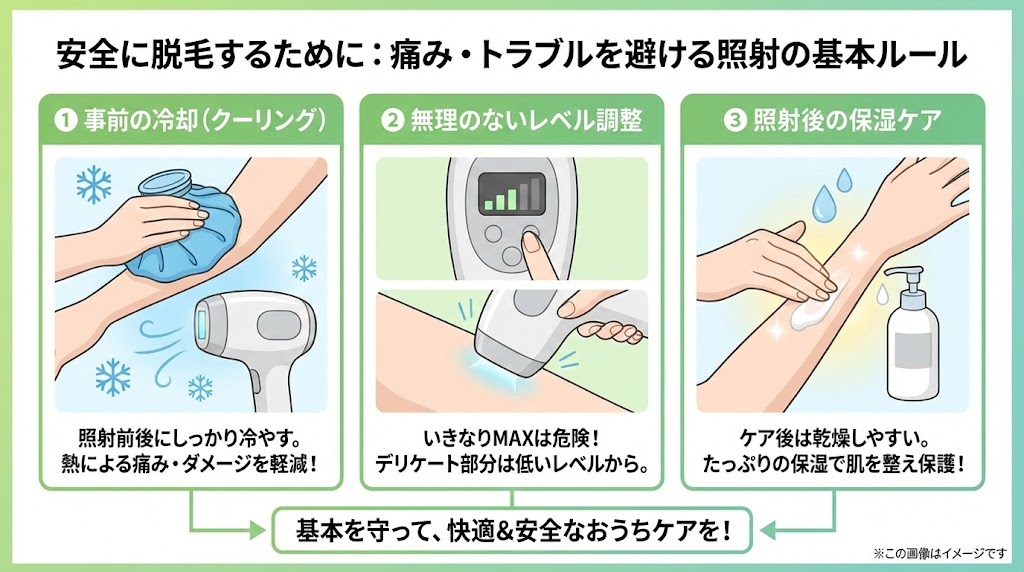 安全に脱毛するために：痛み・トラブルを避ける照射の基本ルール

❶ 事前の冷却（クーリング）

照射前後にしっかり冷やす。
熱による痛み・ダメージを軽減！

❷ 無理のないレベル調整

いきなりMAXは危険！
デリケート部分は低いレベルから。

❸ 照射後の保湿ケア

ケア後は乾燥しやすい。
たっぷりの保湿で肌を整え保護！

基本を守って、快適&安全なおうちケアを！

※この画像はイメージです