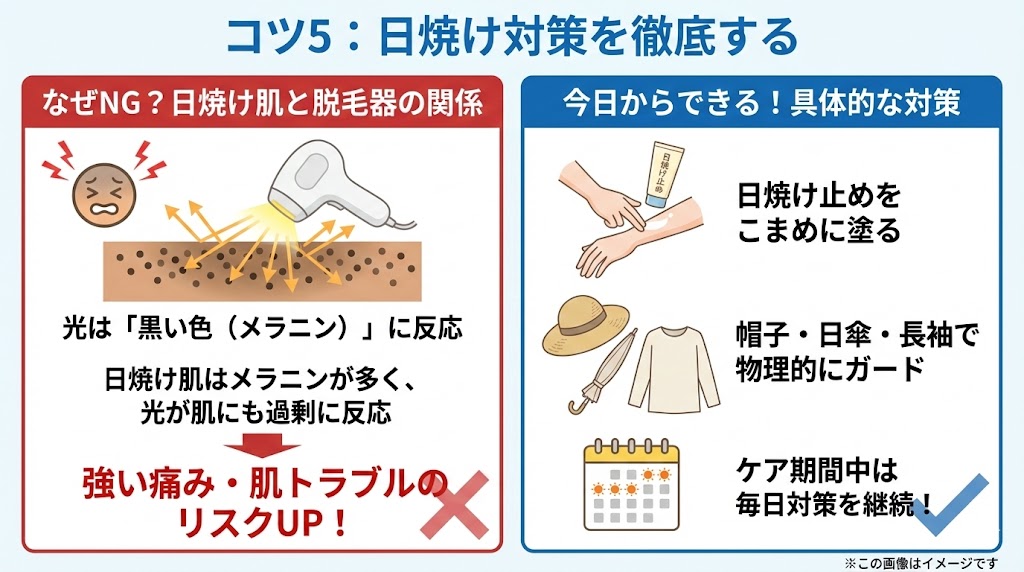 コツ5：日焼け対策を徹底する

なぜNG？日焼け肌と脱毛器の関係

光は「黒い色（メラニン）」に反応

日焼け肌はメラニンが多く、光が肌にも過剰に反応

強い痛み・肌トラブルのリスクUP！

今日からできる！具体的な対策

日焼け止め

日焼け止めをこまめに塗る

帽子・日傘・長袖で物理的にガード

ケア期間中は毎日対策を継続！

※この画像はイメージです