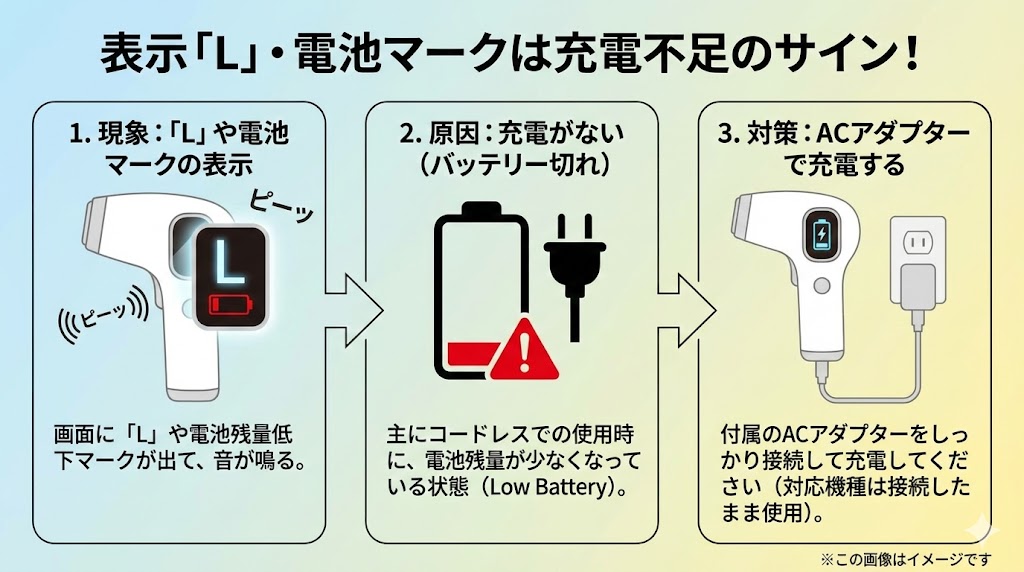 表示「L」・電池マークは充電不足のサイン！

1. 現象：「L」や電池マークの表示

ピーッ

L

ピーッ

画面に「L」や電池残量低下マークが出て、音が鳴る。

2. 原因：充電がない（バッテリー切れ）

主にコードレスでの使用時に、電池残量が少なくなっている状態（Low Battery）。

3. 対策：ACアダプターで充電する

付属のACアダプターをしっかり接続して充電してください（対応機種は接続したまま使用）。

※この画像はイメージです