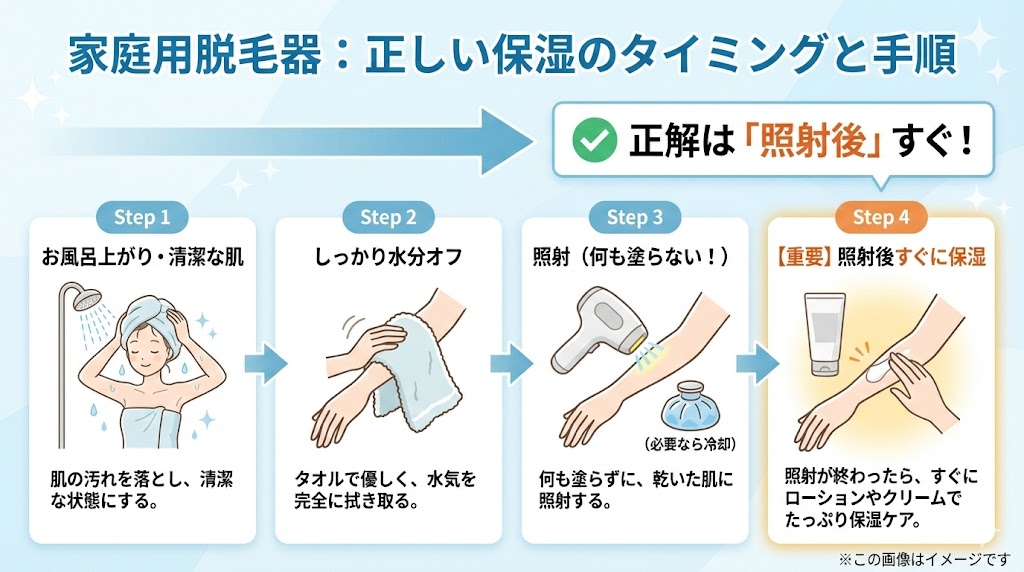 家庭用脱毛器：正しい保湿のタイミングと手順

正解は「照射後」すぐ！

Step 1
お風呂上がり・清潔な肌
肌の汚れを落とし、清潔な状態にする。

Step 2
しっかり水分オフ
タオルで優しく、水気を完全に拭き取る。

Step 3
照射（何も塗らない！）
(必要なら冷却)
何も塗らずに、乾いた肌に照射する。

Step 4
【重要】照射後すぐに保湿
照射が終わったら、すぐにローションやクリームでたっぷり保湿ケア。

※この画像はイメージです