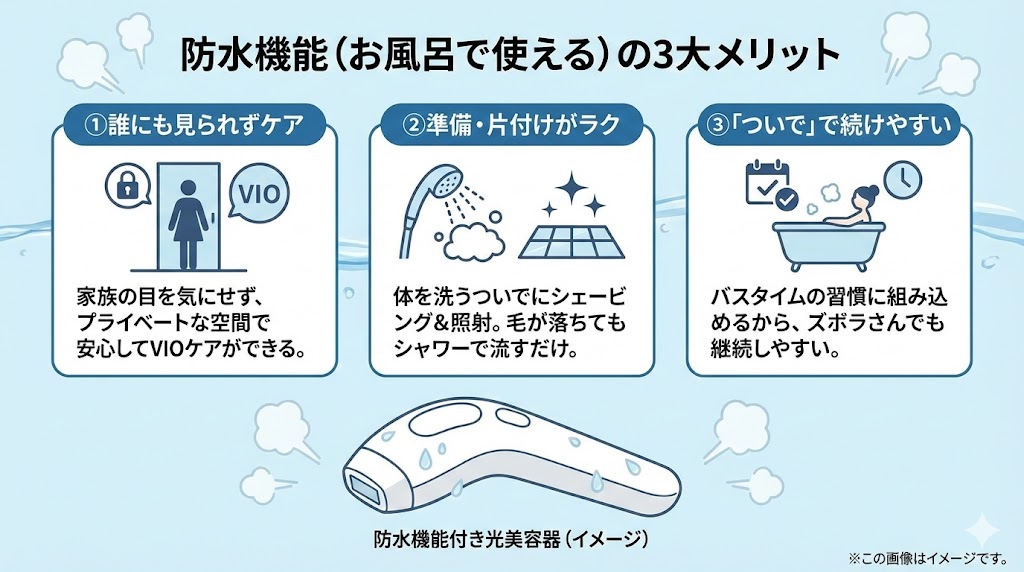 防水機能（お風呂で使える）の3大メリット

①誰にも見られずケア

VIO

家族の目を気にせず、プライベートな空間で安心してVIOケアができる。

②準備・片付けがラク

体を洗うついでにシェービング＆照射。毛が落ちてもシャワーで流すだけ。

③「ついで」で続けやすい

バスタイムの習慣に組み込めるから、ズボラさんでも継続しやすい。

防水機能付き光美容器（イメージ）

※この画像はイメージです。