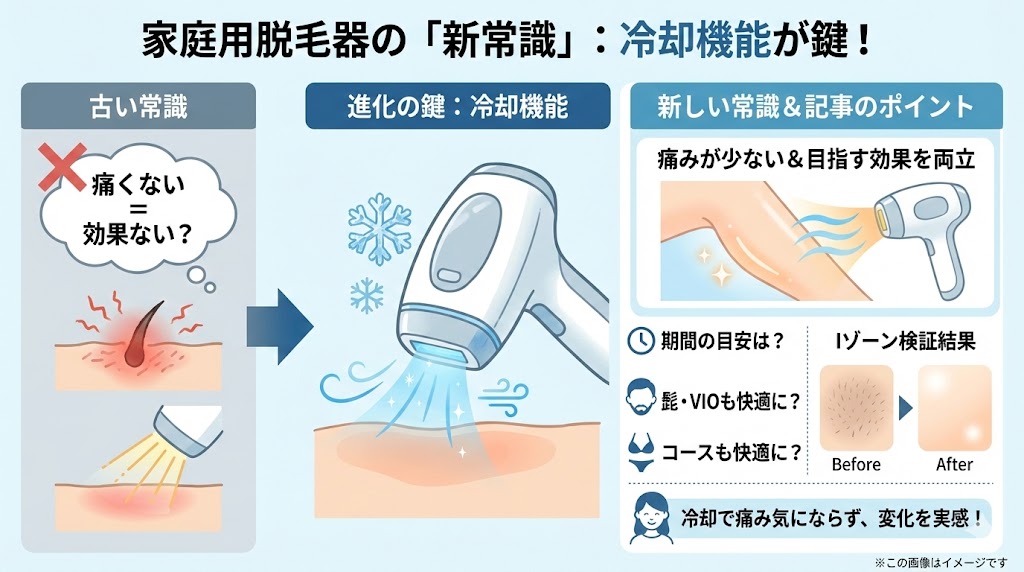 家庭用脱毛器の「新常識」：冷却機能が鍵！

古い常識

痛くない
=
効果ない？

進化の鍵：冷却機能

新しい常識＆記事のポイント

痛みが少ない＆目指す効果を両立

期間の目安は？

髭・VIOも快適に？

コースも快適に？

Iゾーン検証結果

Before

After

冷却で痛み気にならず、変化を実感！

※この画像はイメージです