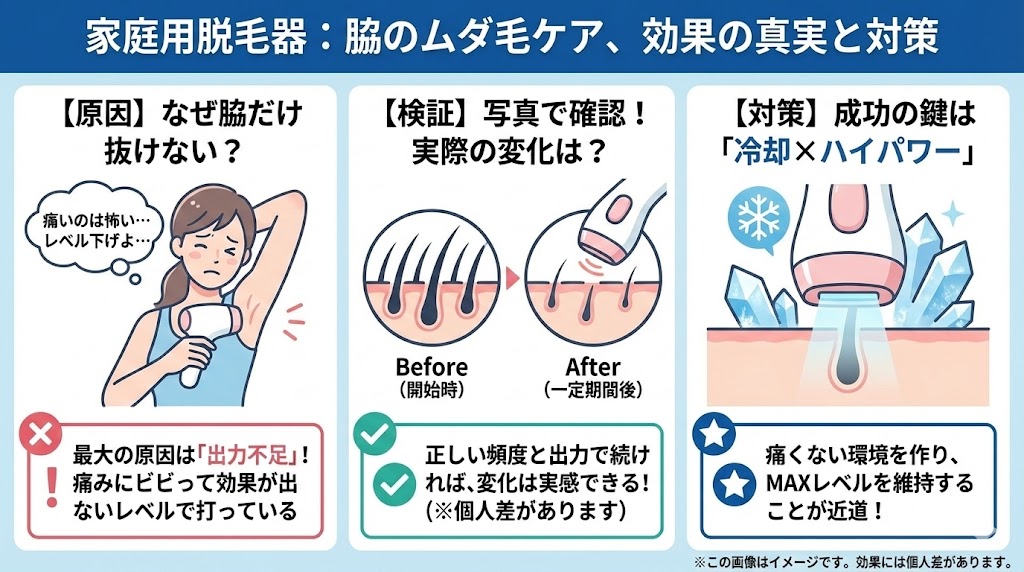 家庭用脱毛器：脇のムダ毛ケア、効果の真実と対策

【原因】なぜ脇だけ抜けない？

痛いのは怖い…
レベル下げよ…

最大の原因は「出力不足」！痛みにビビって効果が出ないレベルで打っている

【検証】写真で確認！実際の変化は？

Before
（開始時）

After
（一定期間後）

正しい頻度と出力で続ければ、変化は実感できる！（※個人差があります）

【対策】成功の鍵は「冷却×ハイパワー」

痛くない環境を作り、MAXレベルを維持することが近道！

※この画像はイメージです。効果には個人差があります。