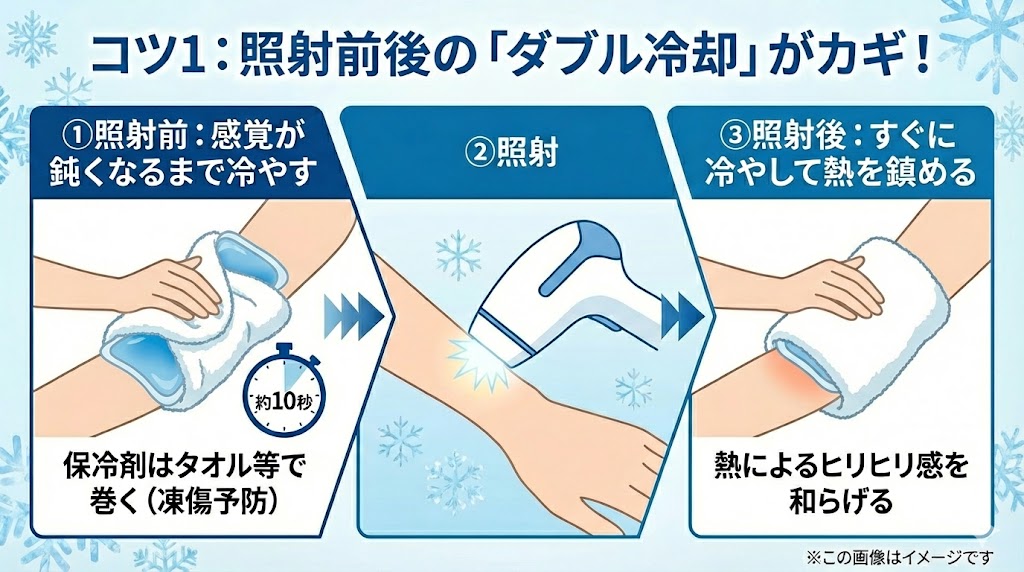 コツ1：照射前後の「ダブル冷却」がカギ！

①照射前：感覚が鈍くなるまで冷やす

約10秒

保冷剤はタオル等で巻く（凍傷予防）

②照射

③照射後：すぐに冷やして熱を鎮める

熱によるヒリヒリ感を和らげる

※この画像はイメージです