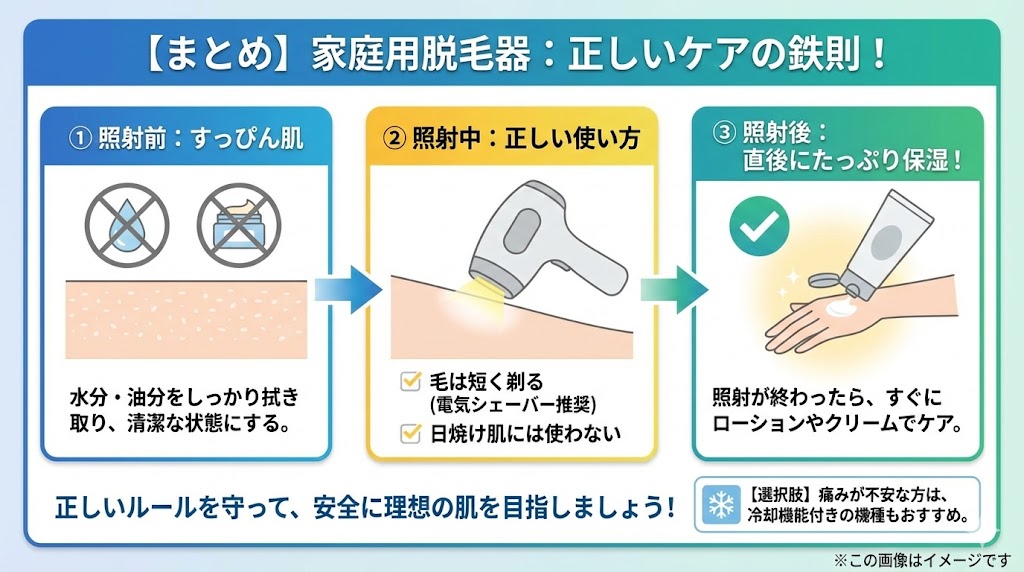 【まとめ】家庭用脱毛器：正しいケアの鉄則！

① 照射前：すっぴん肌

水分・油分をしっかり拭き取り、清潔な状態にする。

② 照射中：正しい使い方

毛は短く剃る
(電気シェーバー推奨)

日焼け肌には使わない

③ 照射後：
直後にたっぷり保湿！

照射が終わったら、すぐにローションやクリームでケア。

正しいルールを守って、安全に理想の肌を目指しましょう！

【選択肢】痛みが不安な方は、冷却機能付きの機種もおすすめ。

※この画像はイメージです