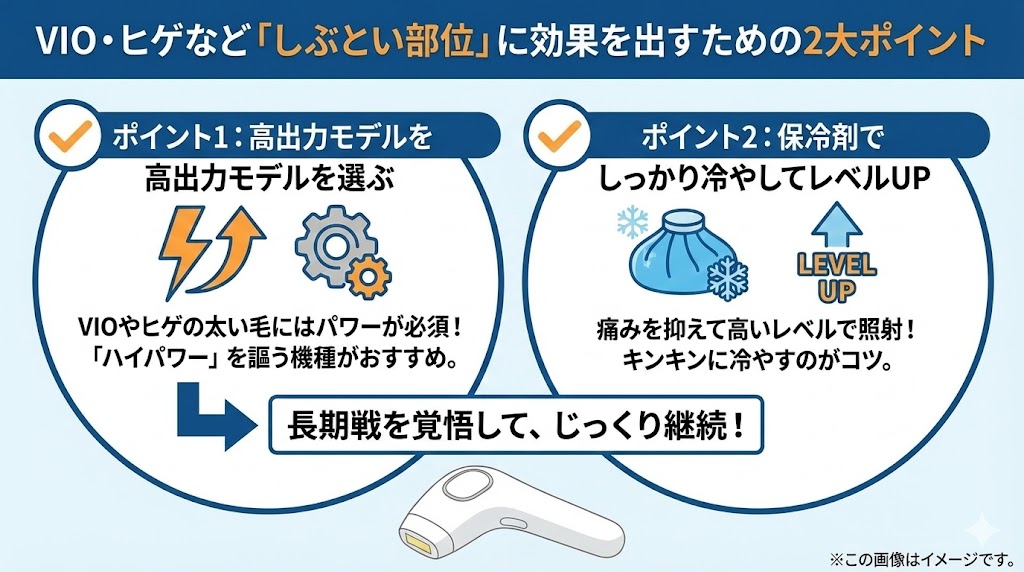 VIO・ヒゲなど「しぶとい部位」に効果を出すための2大ポイント

ポイント1：高出力モデルを
高出力モデルを選ぶ

VIOやヒゲの太い毛にはパワーが必須！
「ハイパワー」を謳う機種がおすすめ。

ポイント2：保冷剤で
しっかり冷やしてレベルUP

LEVEL UP

痛みを抑えて高いレベルで照射！
キンキンに冷やすのがコツ。

長期戦を覚悟して、じっくり継続！

※この画像はイメージです。