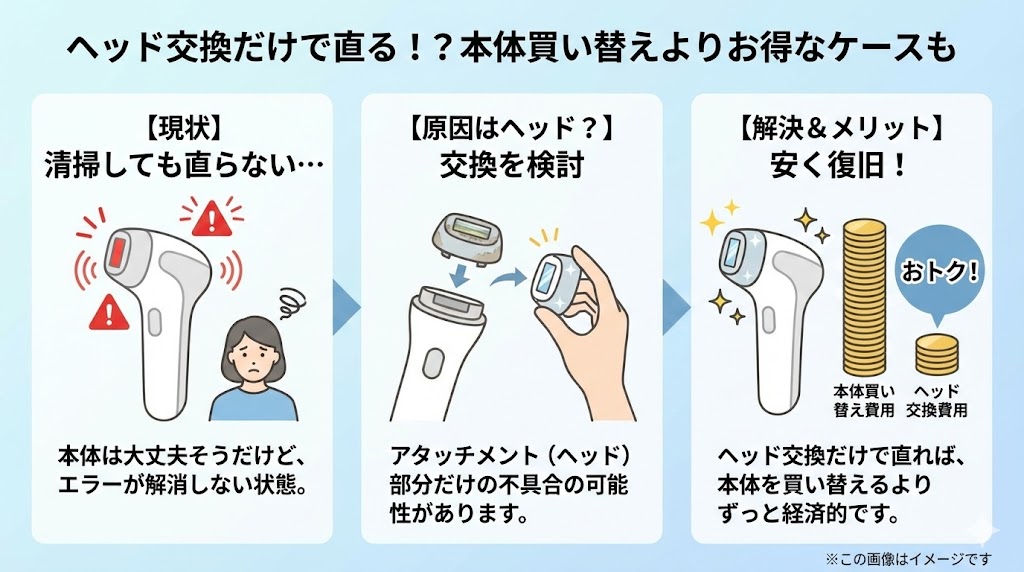 ヘッド交換だけで直る！？本体買い替えよりお得なケースも

【現状】
清掃しても直らない…

本体は大丈夫そうだけど、エラーが解消しない状態。

【原因はヘッド？】
交換を検討

アタッチメント（ヘッド）部分だけの不具合の可能性があります。

【解決＆メリット】
安く復旧！

おトク！

本体買い替え費用

ヘッド交換費用

ヘッド交換だけで直れば、本体を買い替えるよりずっと経済的です。

※この画像はイメージです