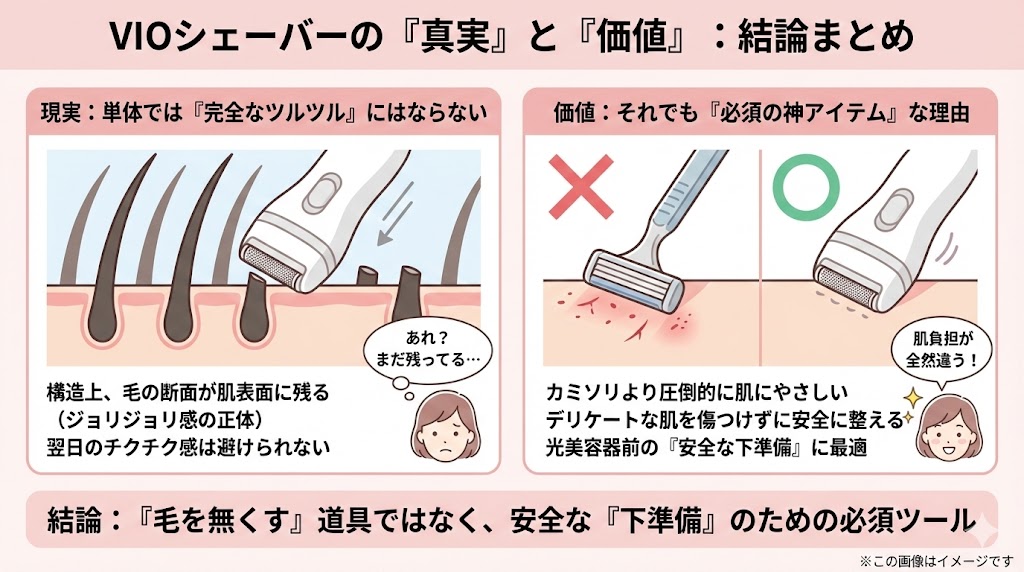 VIOシェーバーの『真実』と『価値』：結論まとめ

現実：単体では『完全なツルツル』にはならない

あれ？
まだ残ってる…

構造上、毛の断面が肌表面に残る
（ジョリジョリ感の正体）
翌日のチクチク感は避けられない

価値：それでも『必須の神アイテム』な理由

肌負担が
全然違う！

カミソリより圧倒的に肌にやさしい
デリケートな肌を傷つけずに安全に整える
光美容器前の『安全な下準備』に最適

結論：『毛を無くす』道具ではなく、安全な『下準備』のための必須ツール

※この画像はイメージです