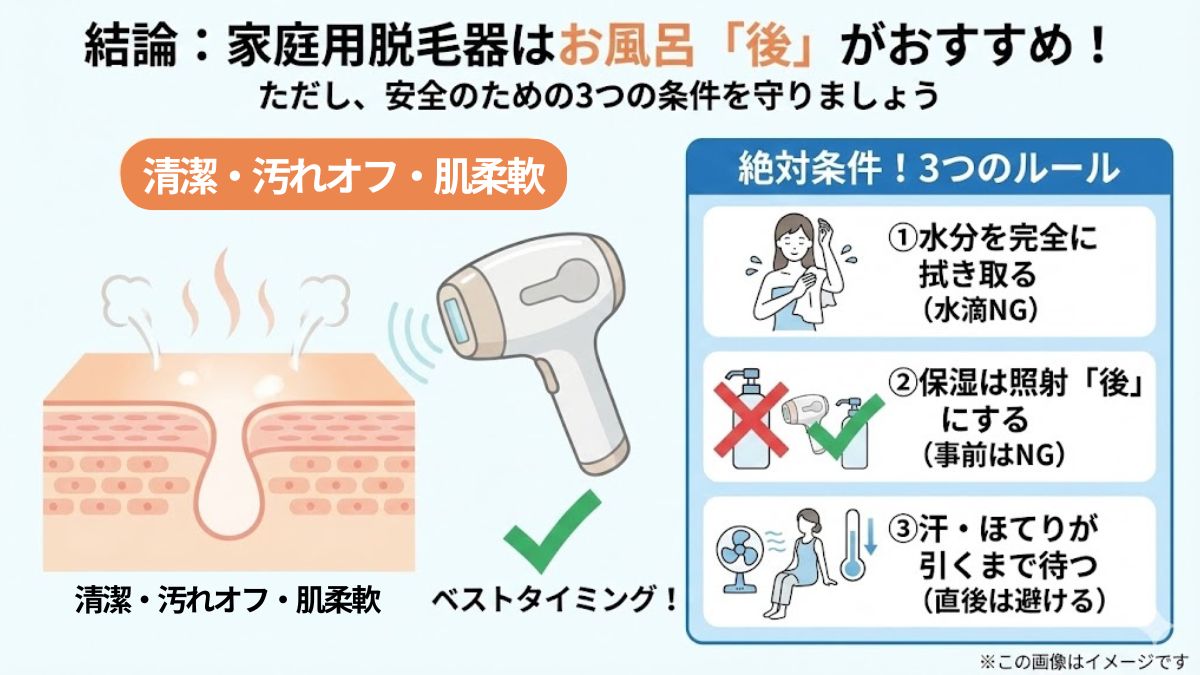 結論：家庭用脱毛器はお風呂「後」がおすすめ！
ただし、安全のための3つの条件を守りましょう

清潔・汚れオフ・肌柔軟

清潔・汚れオフ・肌柔軟

ベストタイミング！

絶対条件！3つのルール

①水分を完全に拭き取る
（水滴NG）

②保湿は照射「後」にする
（事前はNG）

③汗・ほてりが引くまで待つ
（直後は避ける）

※この画像はイメージです