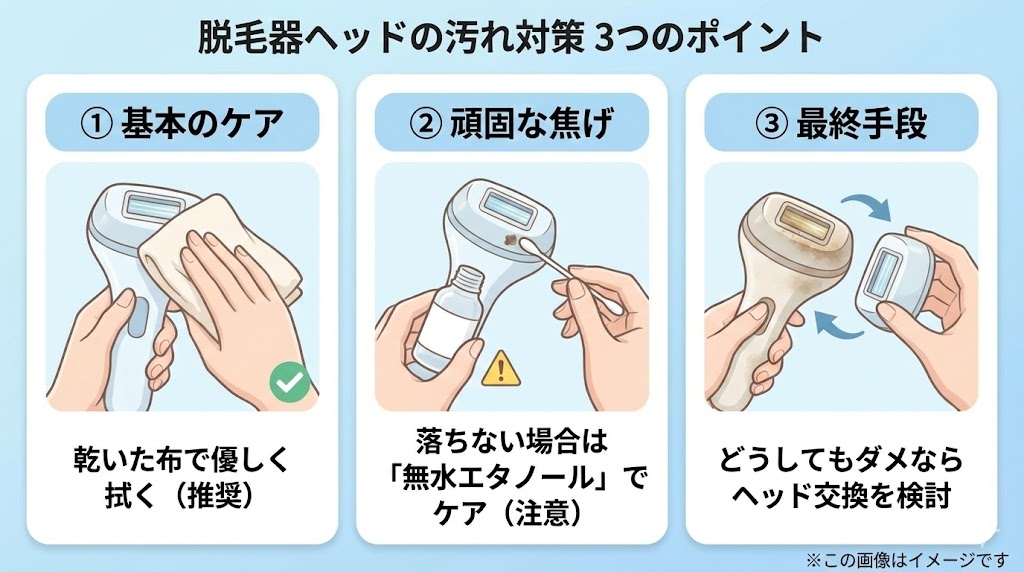 脱毛器ヘッドの汚れ対策 3つのポイント

① 基本のケア

乾いた布で優しく拭く（推奨）

② 頑固な焦げ

落ちない場合は「無水エタノール」でケア（注意）

③ 最終手段

どうしてもダメならヘッド交換を検討

※この画像はイメージです