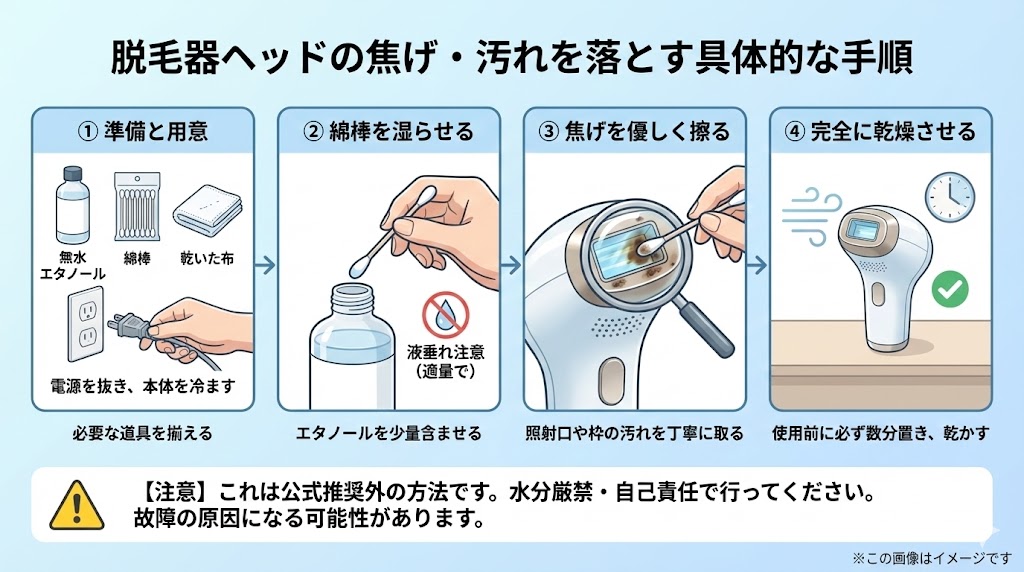 脱毛器ヘッドの焦げ・汚れを落とす具体的な手順

① 準備と用意

無水エタノール

綿棒

乾いた布

電源を抜き、本体を冷ます

必要な道具を揃える

② 綿棒を湿らせる

液垂れ注意（適量で）

エタノールを少量含ませる

③ 焦げを優しく擦る

照射口や枠の汚れを丁寧に取る

④ 完全に乾燥させる

使用前に必ず数分置き、乾かす

【注意】これは公式推奨外の方法です。水分厳禁・自己責任で行ってください。故障の原因になる可能性があります。

※この画像はイメージです