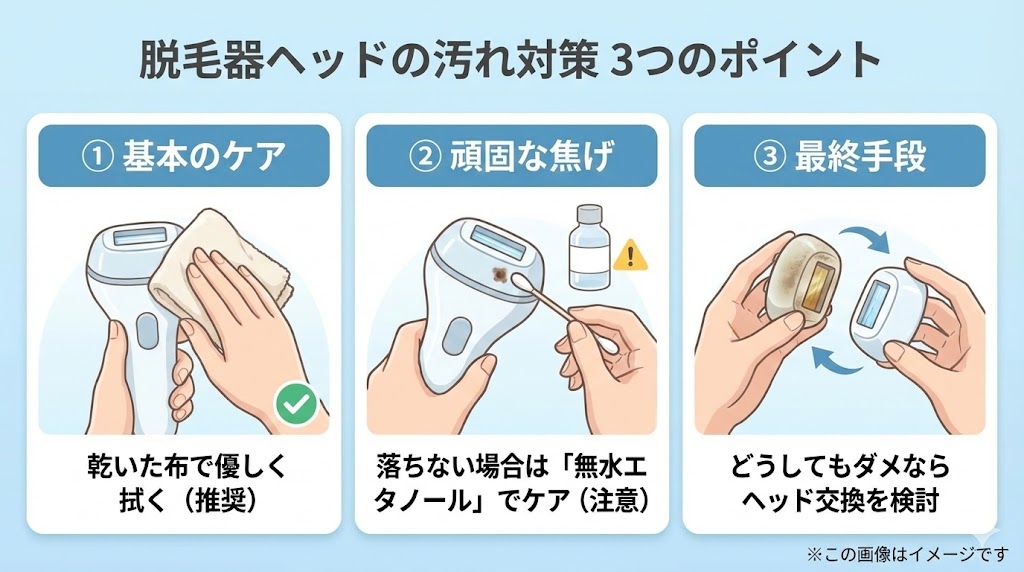 脱毛器ヘッドの汚れ対策 3つのポイント

① 基本のケア

乾いた布で優しく拭く（推奨）

② 頑固な焦げ

落ちない場合は「無水エタノール」でケア（注意）

③ 最終手段

どうしてもダメならヘッド交換を検討

※この画像はイメージです